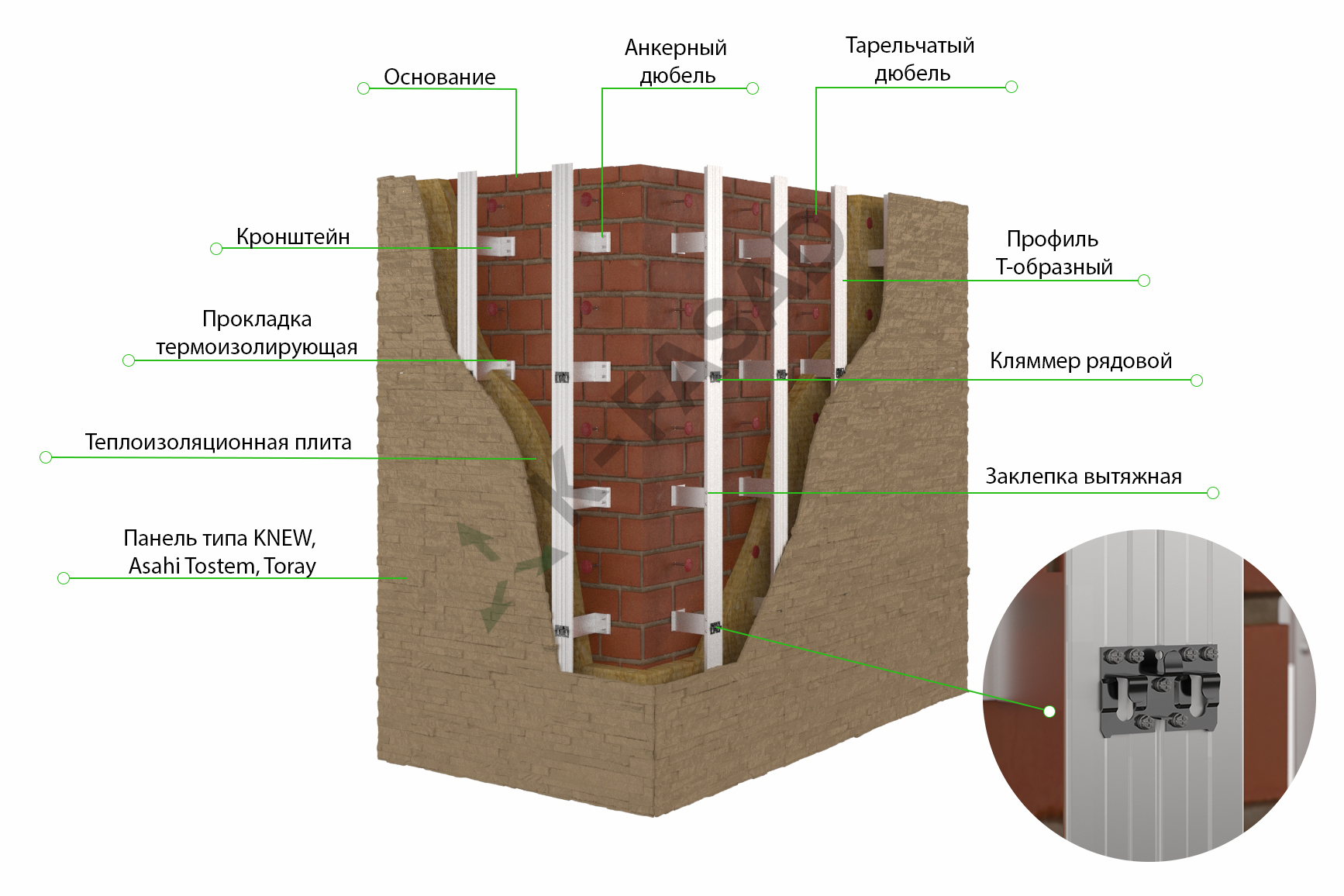 Основание

Анкерный дюбель

Тарельчатый дюбель

Кронштейн

Профиль Т-образный

Прокладка термоизолирующая

Кляммер рядовой

Теплоизоляционная плита

Заклепка вытяжная

Панель типа KNEW, Asahi Tostem, Toray

K-FASAD